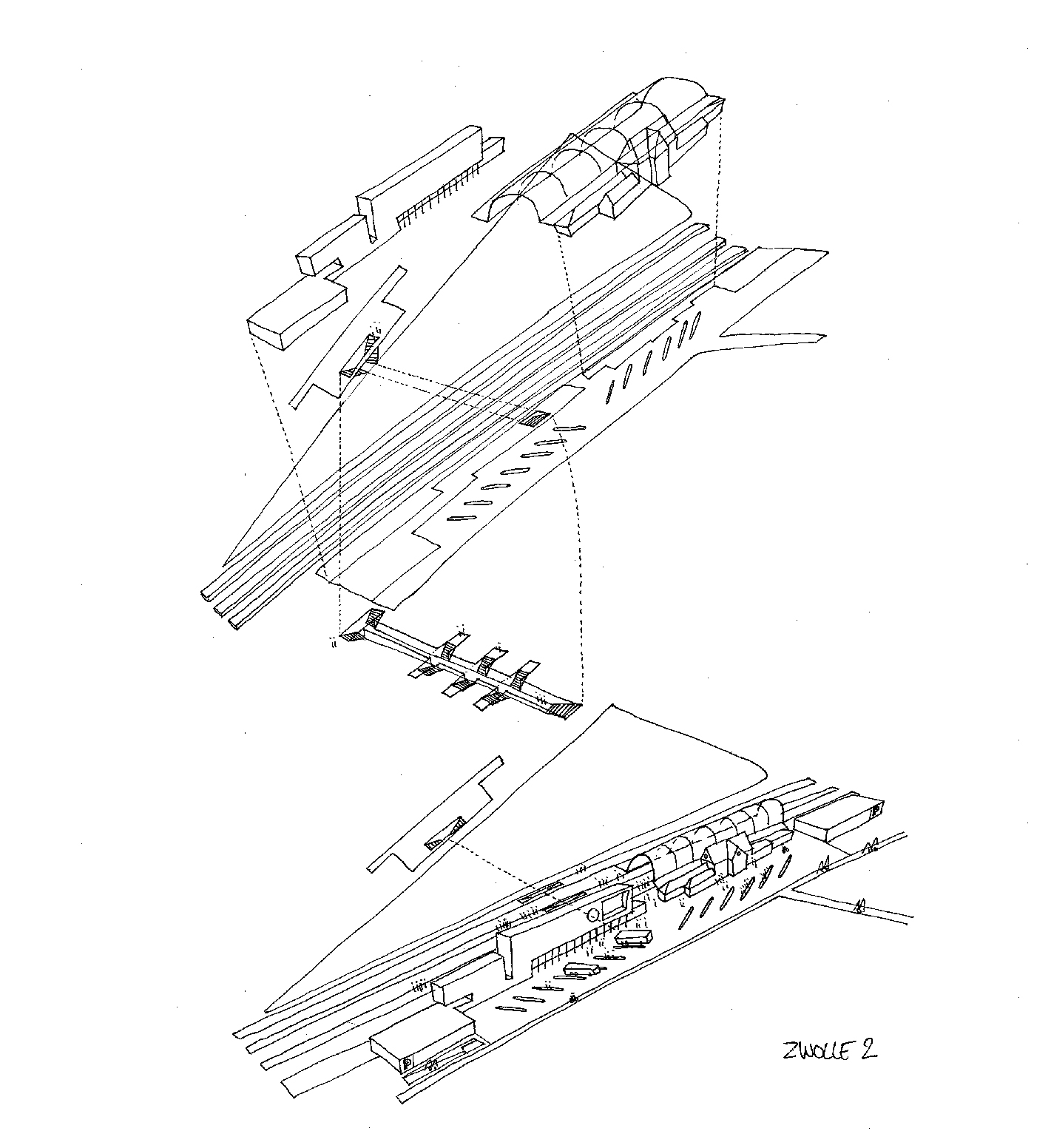 ZWOLLE 2