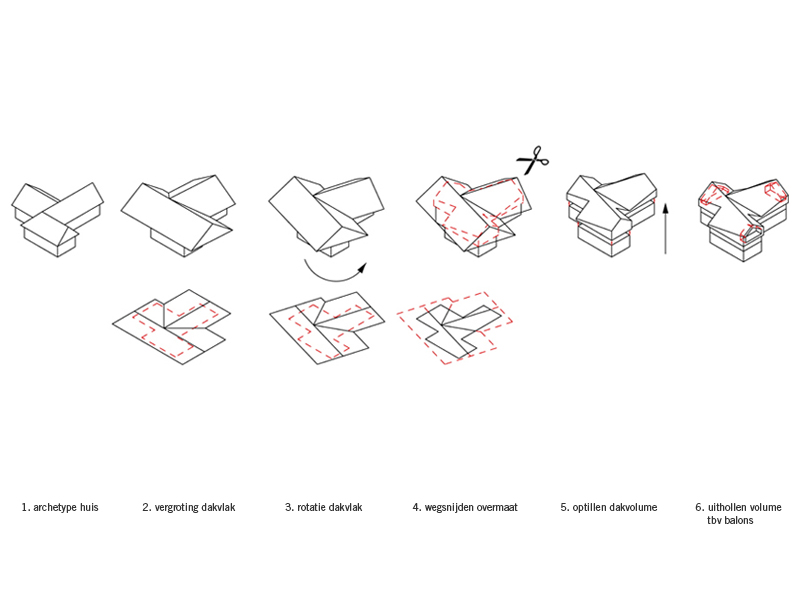 1. archetype huis

2. vergroting dakvlak

3. rotatie dakvlak

4. wegsnijden overmaat

5. optillen dakvolume

6. uithollen volume tbv balons