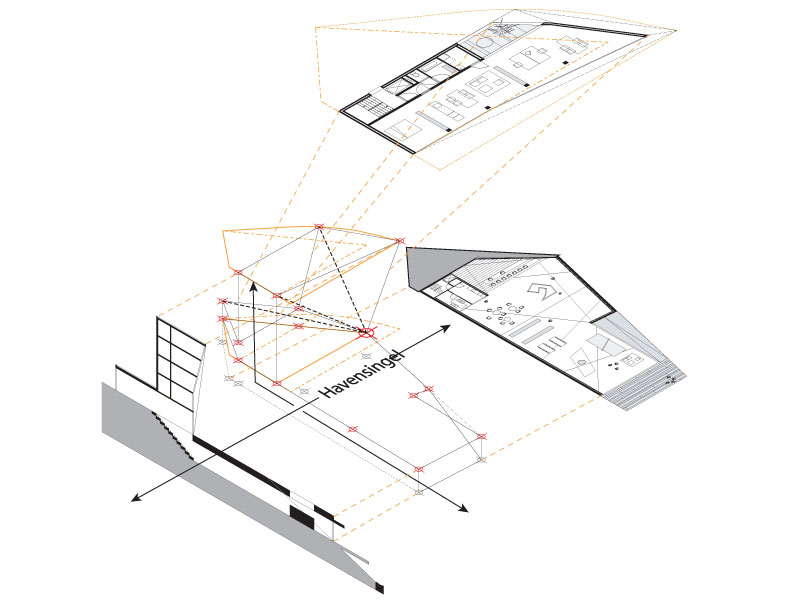 Havensingel